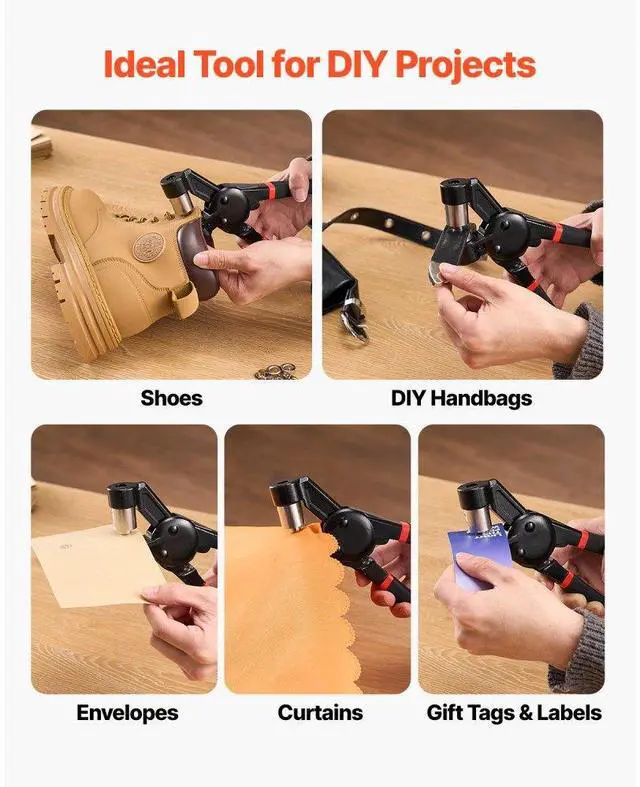 Ideal Tool for DIY Projects

Shoes

DIY Handbags

Envelopes

Curtains

Gift Tags & Labels