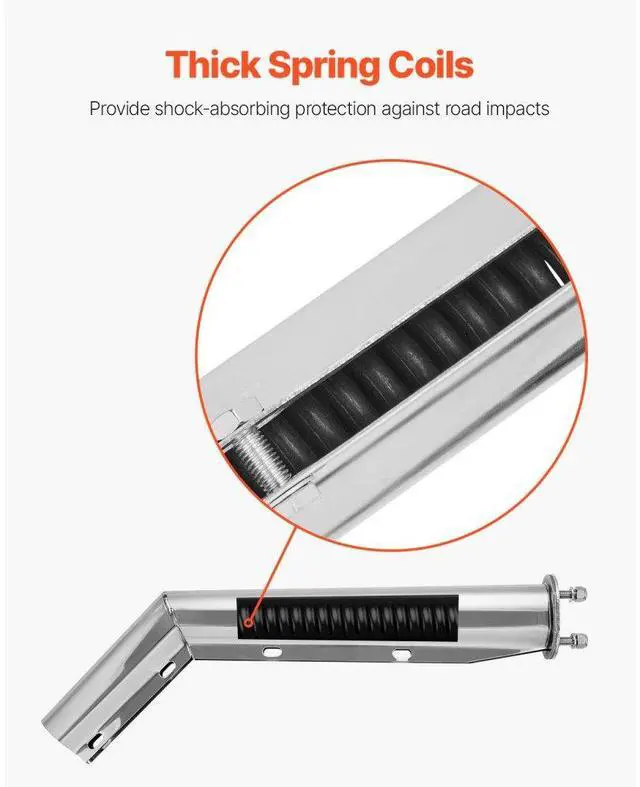 Thick Spring Coils

Provide shock-absorbing protection against road impacts