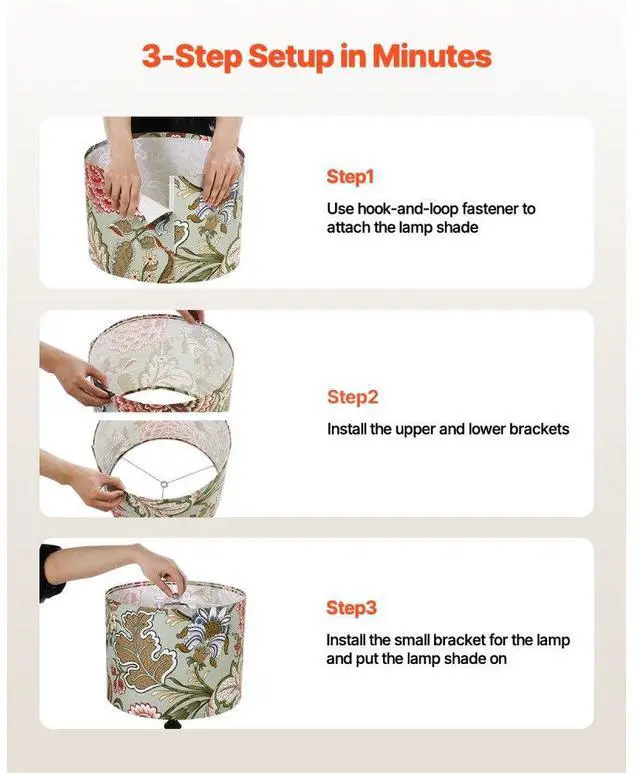 3-Step Setup in Minutes

Step1

Use hook-and-loop fastener to attach the lamp shade

Step2

Install the upper and lower brackets

Step3

Install the small bracket for the lamp and put the lamp shade on