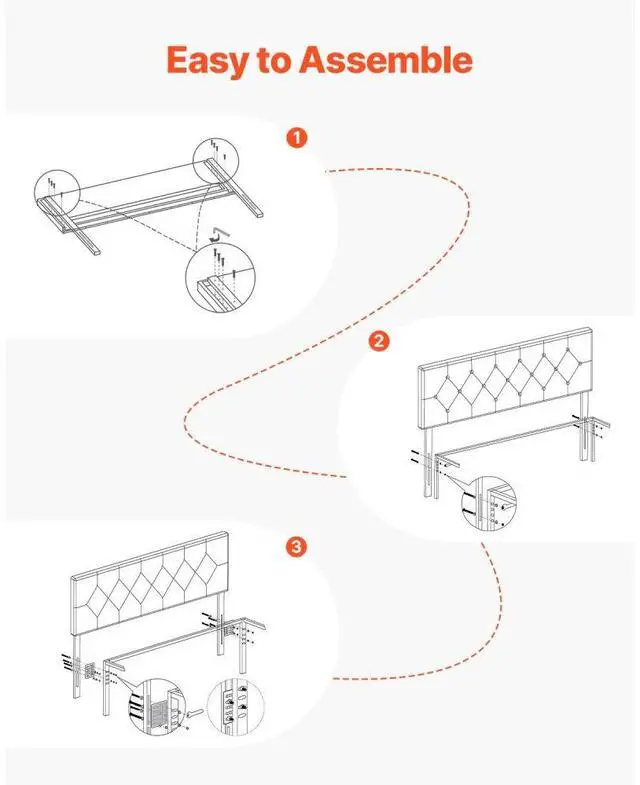 Easy to Assemble

1

2

3