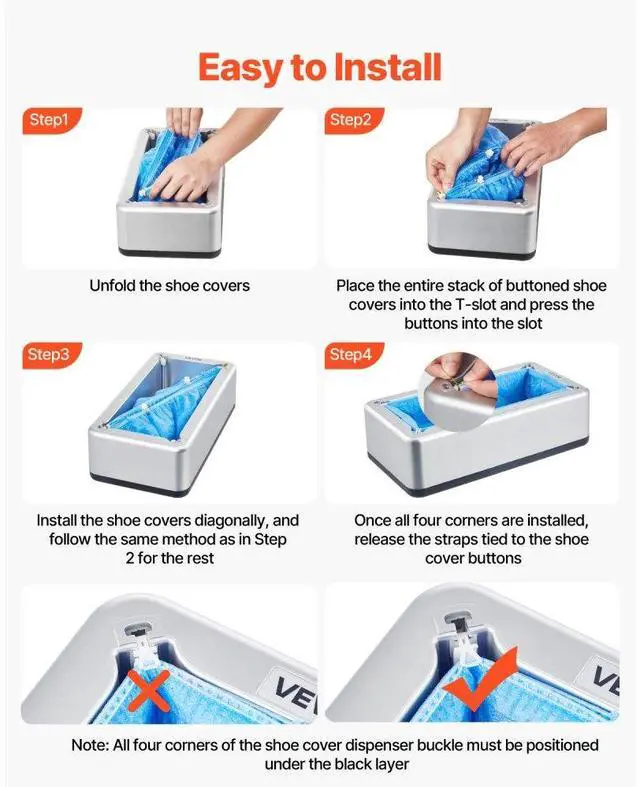 Easy to Install

Step1

Unfold the shoe covers

Step2

Place the entire stack of buttoned shoe covers into the T-slot and press the buttons into the slot

Step3

Install the shoe covers diagonally, and follow the same method as in Step 2 for the rest

Step4

Once all four corners are installed, release the straps tied to the shoe cover buttons

VE

VE

Note: All four corners of the shoe cover dispenser buckle must be positioned under the black layer