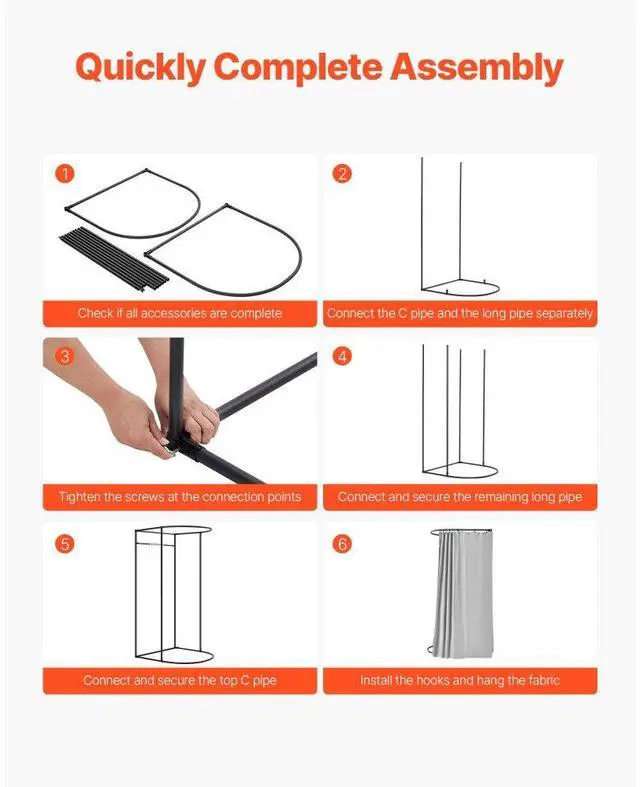 Quickly Complete Assembly

1

Check if all accessories are complete

2

Connect the C pipe and the long pipe separately

3

Tighten the screws at the connection points

4

Connect and secure the remaining long pipe

5

Connect and secure the top C pipe

6

Install the hooks and hang the fabric