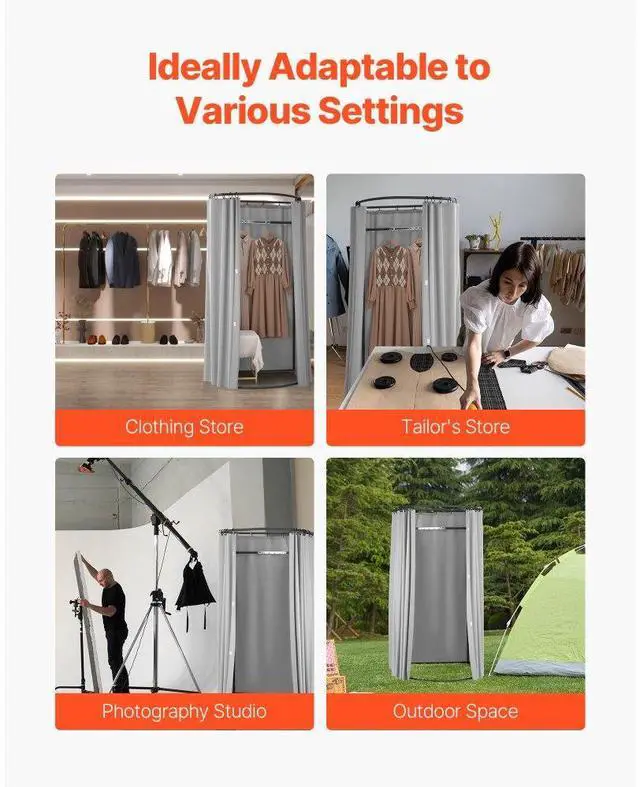 Ideally Adaptable to Various Settings

Clothing Store

Tailor's Store

Photography Studio

Outdoor Space