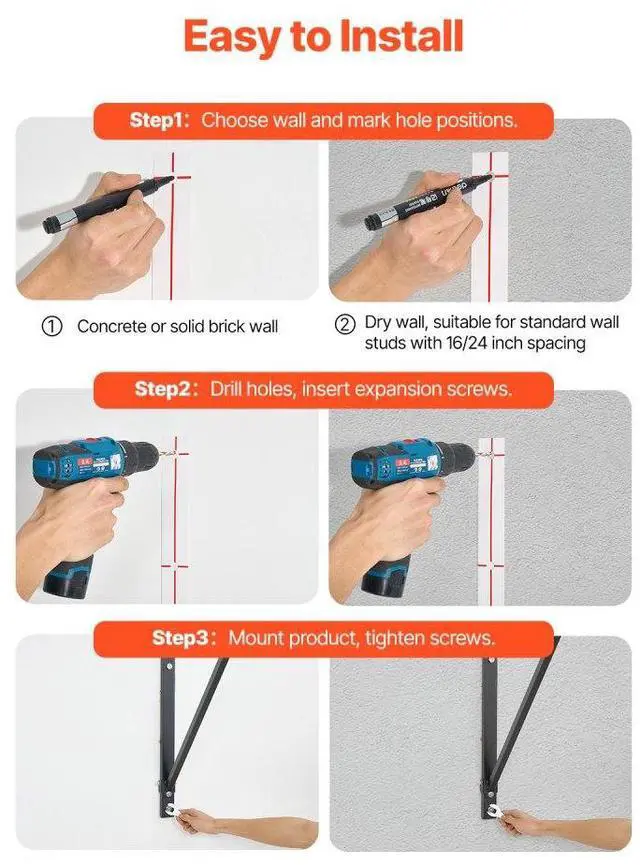 Easy to Install

Step1: Choose wall and mark hole positions.

① Concrete or solid brick wall

② Dry wall, suitable for standard wall studs with 16/24 inch spacing

Step2: Drill holes, insert expansion screws.

Step3: Mount product, tighten screws.