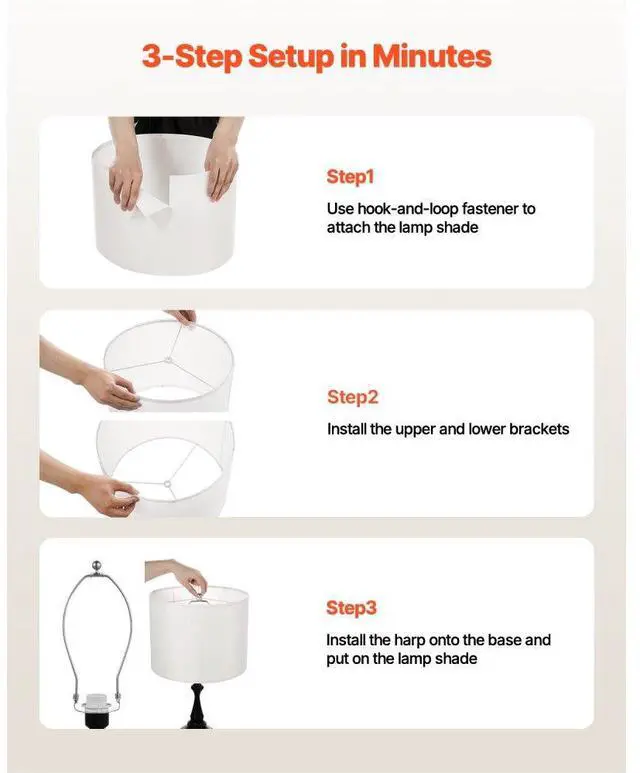 3-Step Setup in Minutes

Step1

Use hook-and-loop fastener to attach the lamp shade

Step2

Install the upper and lower brackets

Step3

Install the harp onto the base and put on the lamp shade