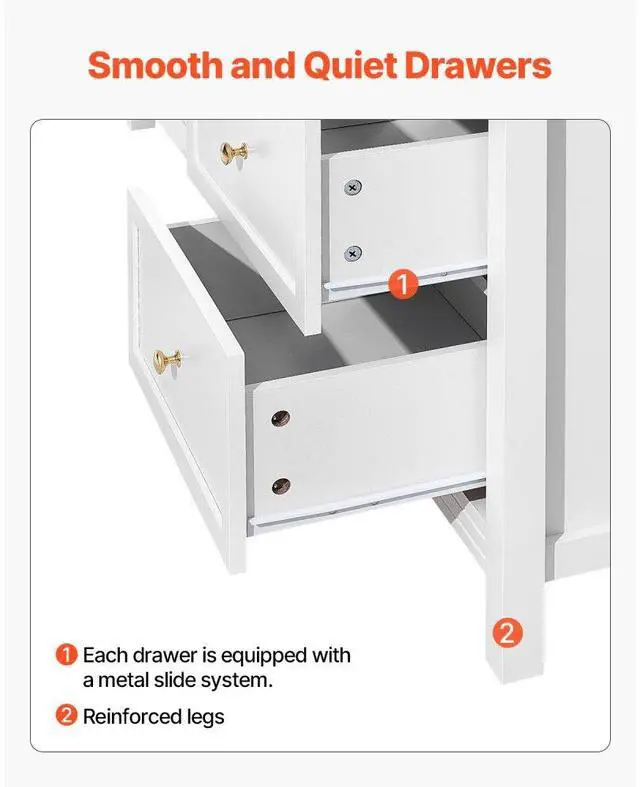 Smooth and Quiet Drawers

1

2

1 Each drawer is equipped with a metal slide system.

2 Reinforced legs