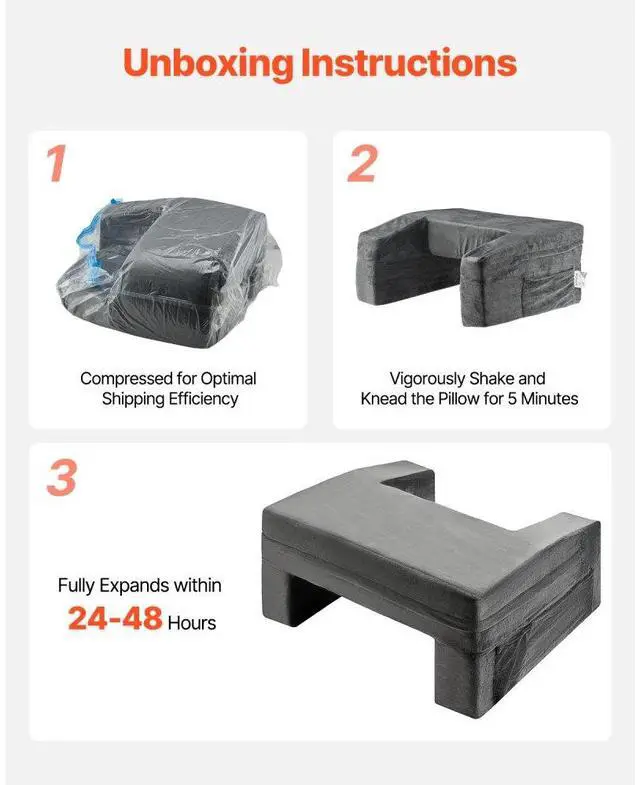 Unboxing Instructions

1

Compressed for Optimal Shipping Efficiency

2

Vigorously Shake and Knead the Pillow for 5 Minutes

3

Fully Expands within 24-48 Hours