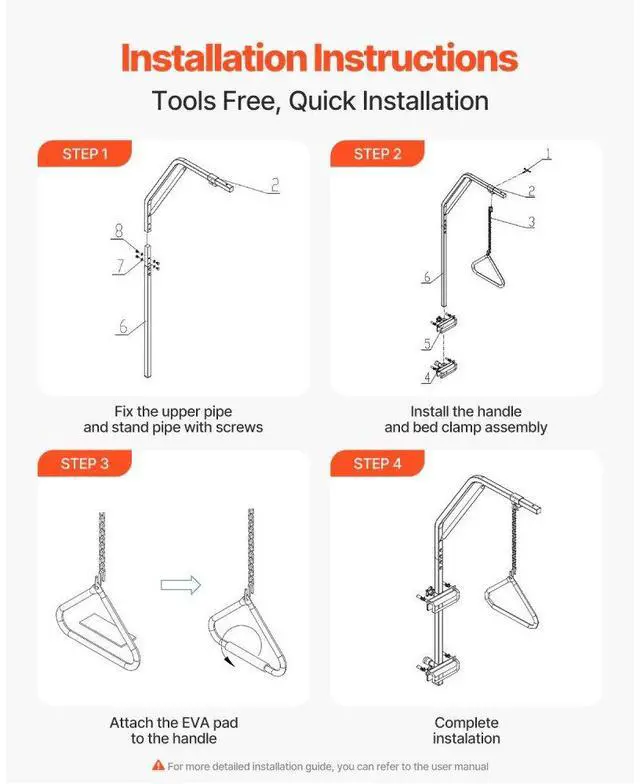 Installation Instructions

Tools Free, Quick Installation

STEP 1

2

8

7

6

Fix the upper pipe and stand pipe with screws

STEP 2

1

2

3

6

5

4

Install the handle and bed clamp assembly

STEP 3

Attach the EVA pad to the handle

STEP 4

Complete instalation

For more detailed installation guide, you can refer to the user manual