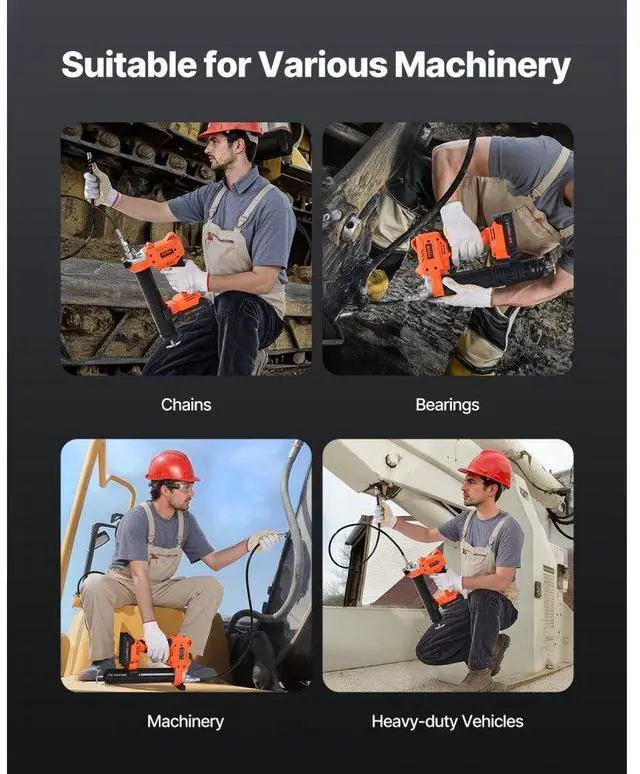 Suitable for Various Machinery

Chains

Bearings

Machinery

Heavy-duty Vehicles