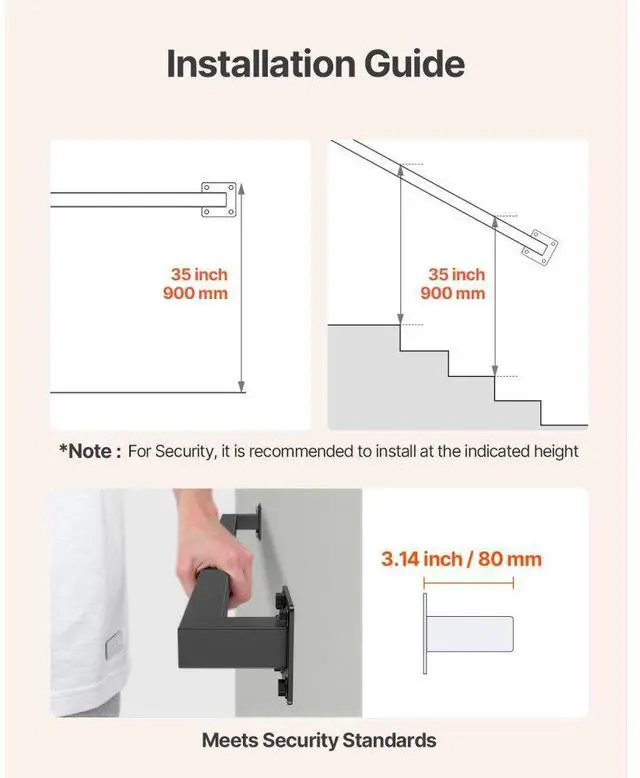 Installation Guide

35 inch
900 mm

35 inch
900 mm

*Note : For Security, it is recommended to install at the indicated height

3.14 inch / 80 mm

Meets Security Standards