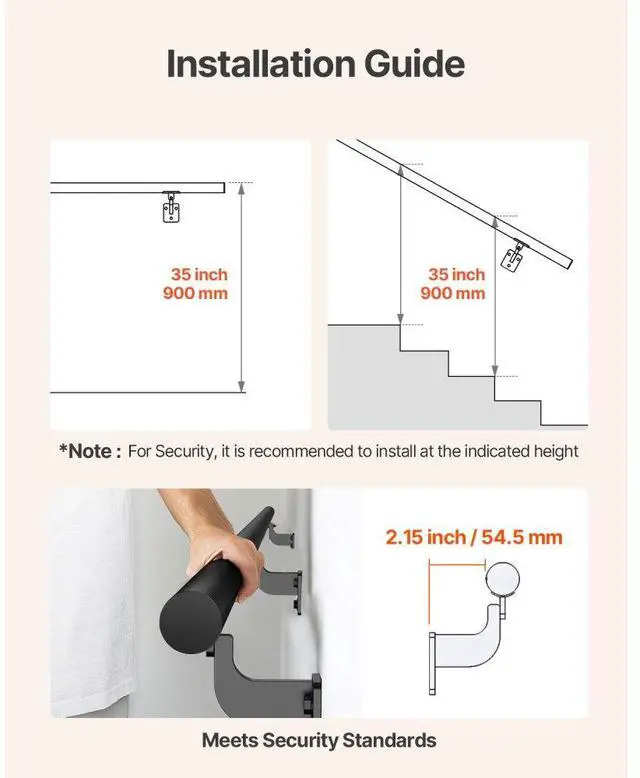 Installation Guide

35 inch
900 mm

35 inch
900 mm

*Note : For Security, it is recommended to install at the indicated height

2.15 inch / 54.5 mm

Meets Security Standards