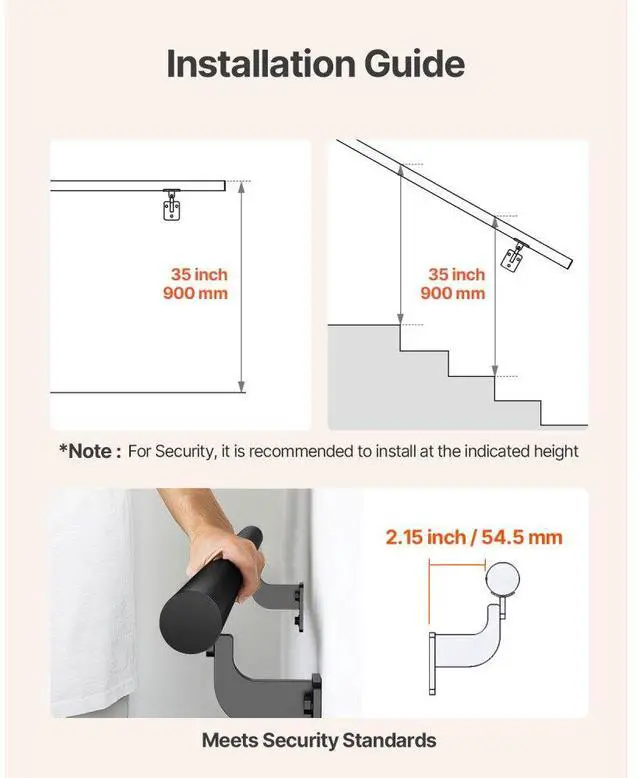 Installation Guide

35 inch
900 mm

35 inch
900 mm

*Note : For Security, it is recommended to install at the indicated height

2.15 inch / 54.5 mm

Meets Security Standards