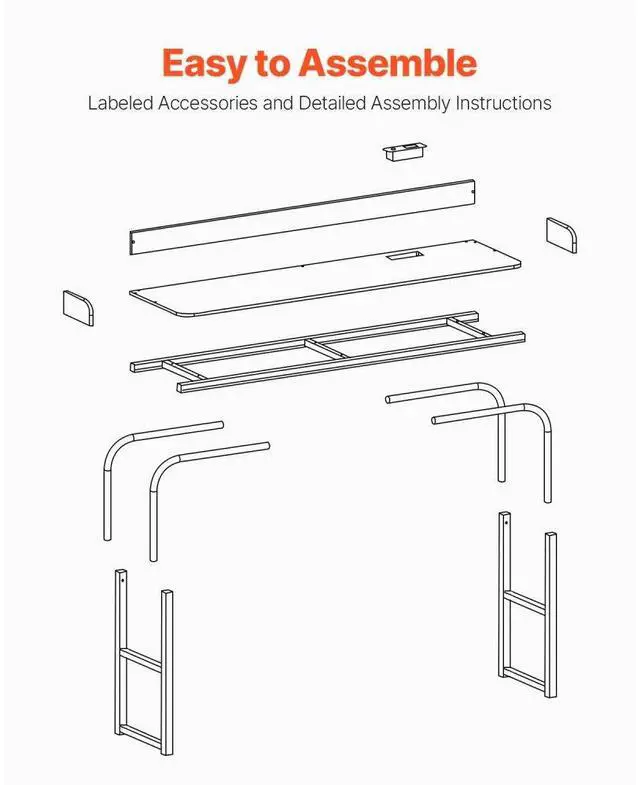 Easy to Assemble

Labeled Accessories and Detailed Assembly Instructions