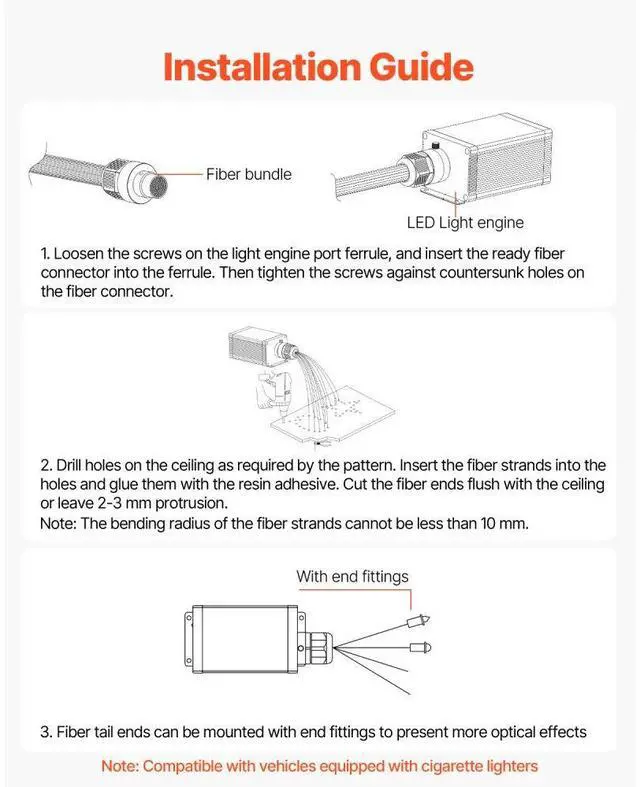 Installation Guide

Fiber bundle

LED Light engine

1. Loosen the screws on the light engine port ferrule, and insert the ready fiber connector into the ferrule. Then tighten the screws against countersunk holes on the fiber connector.

2. Drill holes on the ceiling as required by the pattern. Insert the fiber strands into the holes and glue them with the resin adhesive. Cut the fiber ends flush with the ceiling or leave 2-3 mm protrusion.
Note: The bending radius of the fiber strands cannot be less than 10 mm.

With end fittings

3. Fiber tail ends can be mounted with end fittings to present more optical effects

Note: Compatible with vehicles equipped with cigarette lighters