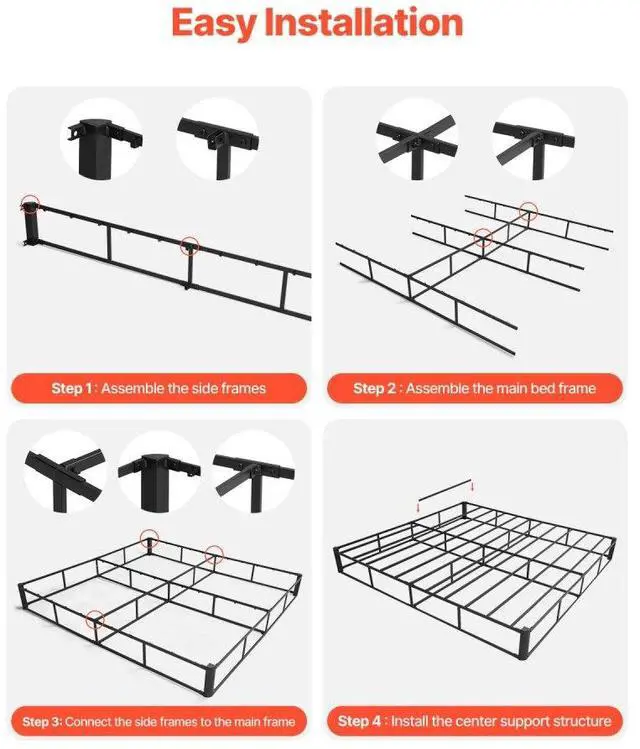 Easy Installation

Step 1 : Assemble the side frames

Step 2 : Assemble the main bed frame

Step 3: Connect the side frames to the main frame

Step 4 : Install the center support structure