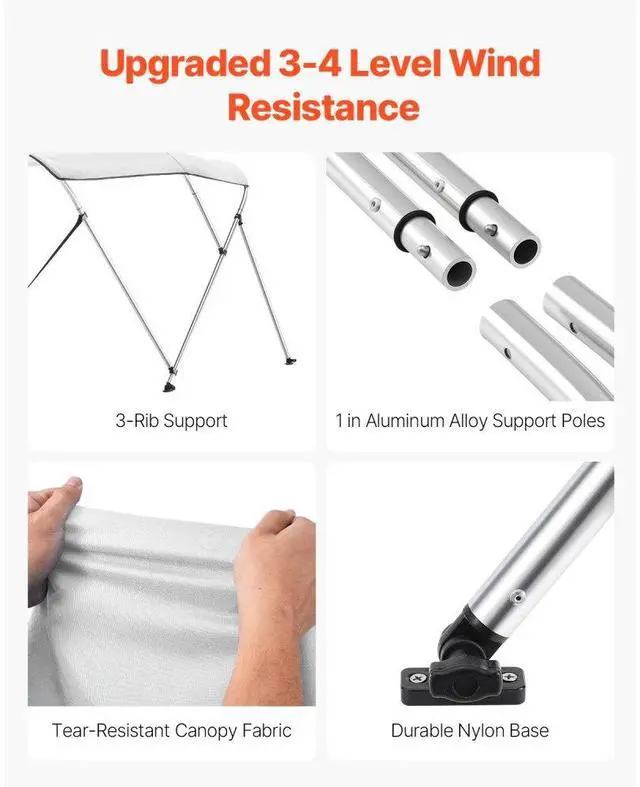 Upgraded 3-4 Level Wind Resistance

3-Rib Support

1 in Aluminum Alloy Support Poles

Tear-Resistant Canopy Fabric

Durable Nylon Base