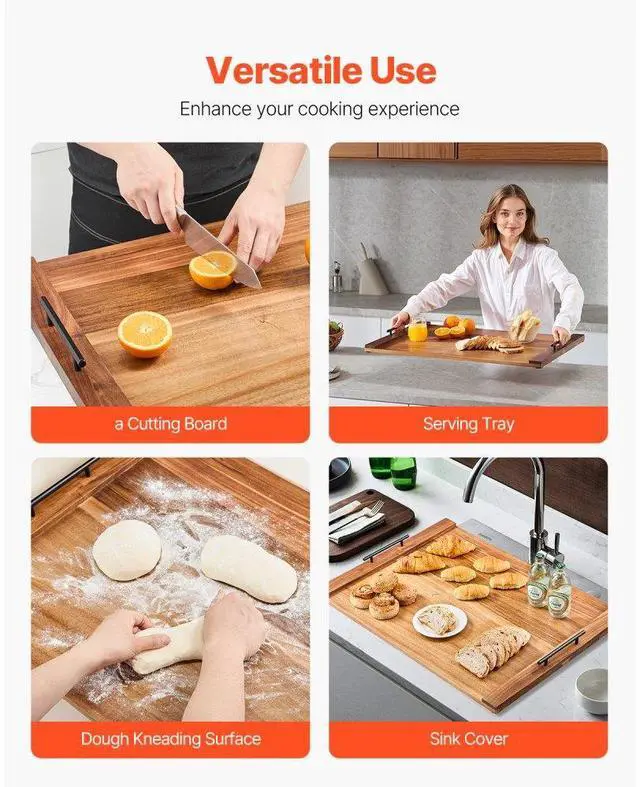 Versatile Use

Enhance your cooking experience

a Cutting Board

Serving Tray

Dough Kneading Surface

Sink Cover