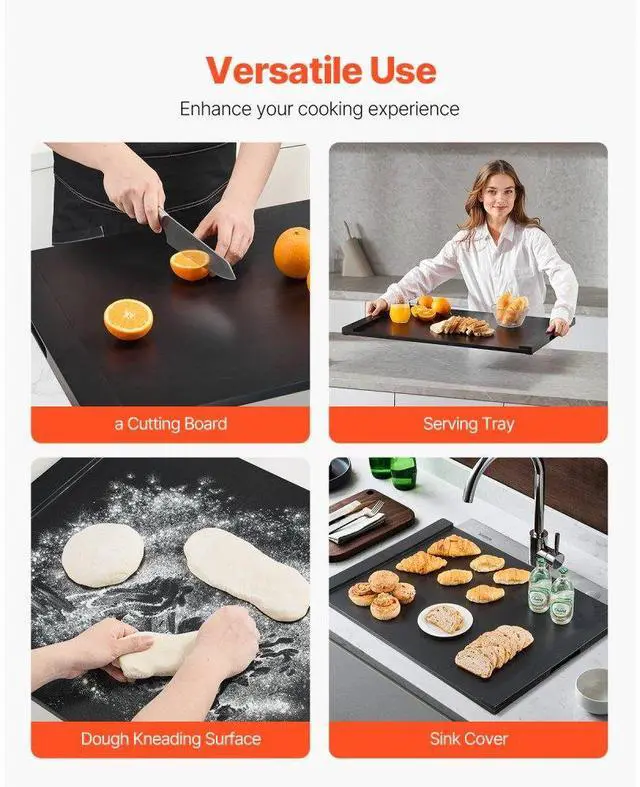 Versatile Use

Enhance your cooking experience

a Cutting Board

Serving Tray

Dough Kneading Surface

Sink Cover