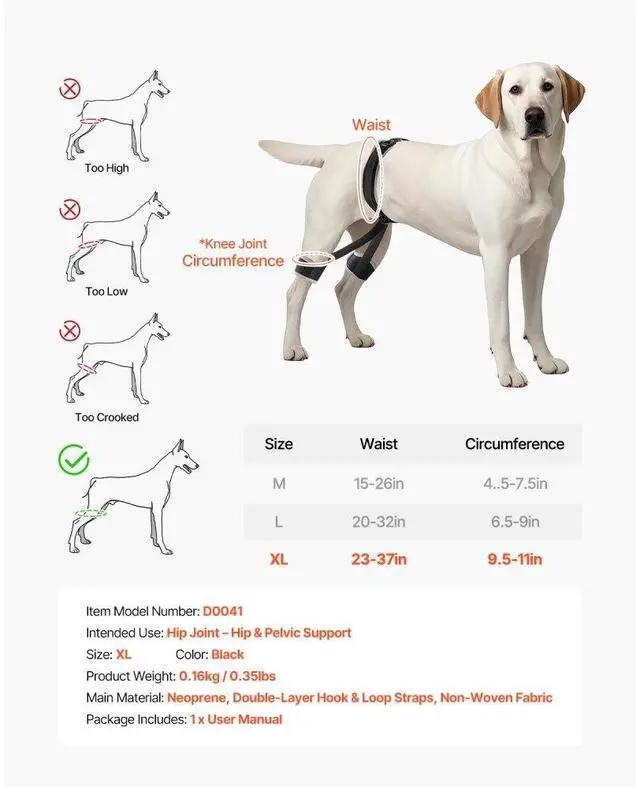 Too High

Too Low

Too Crooked

Waist

*Knee Joint Circumference

| Size | Waist | Circumference |
|---|---|---|
| M | 15-26in | 4..5-7.5in |
| L | 20-32in | 6.5-9in |
| XL | 23-37in | 9.5-11in |

Item Model Number: D0041
Intended Use: Hip Joint – Hip & Pelvic Support
Size: XL Color: Black
Product Weight: 0.16kg / 0.35lbs
Main Material: Neoprene, Double-Layer Hook & Loop Straps, Non-Woven Fabric
Package Includes: 1 x User Manual