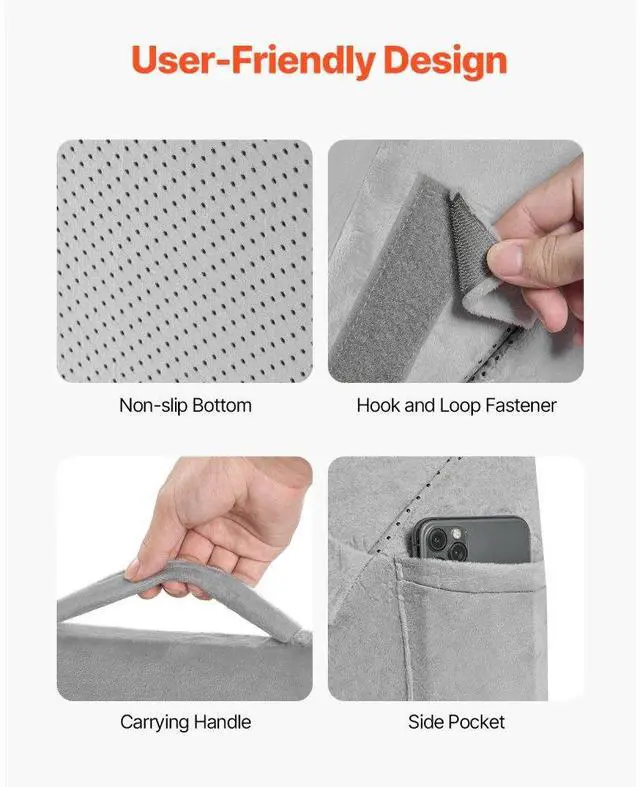 User-Friendly Design

Non-slip Bottom

Hook and Loop Fastener

Carrying Handle

Side Pocket