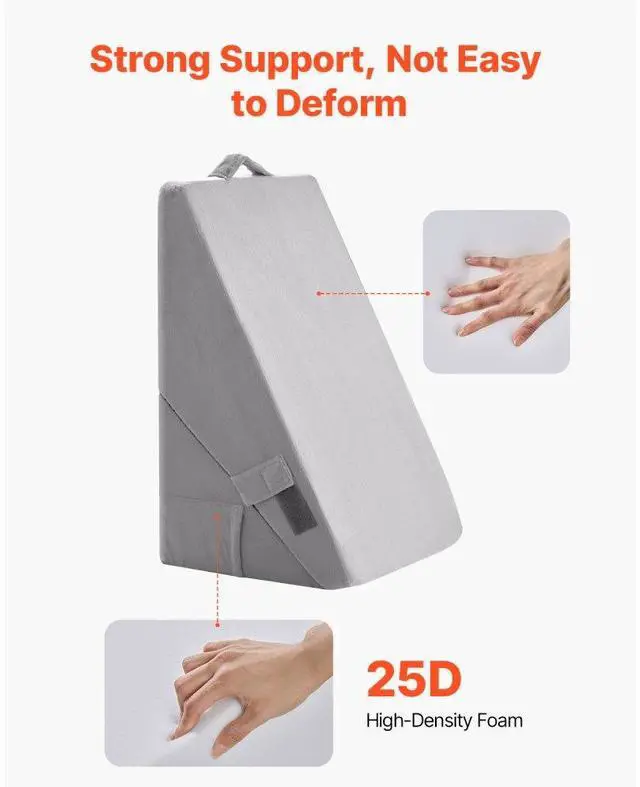 Strong Support, Not Easy to Deform

25D

High-Density Foam