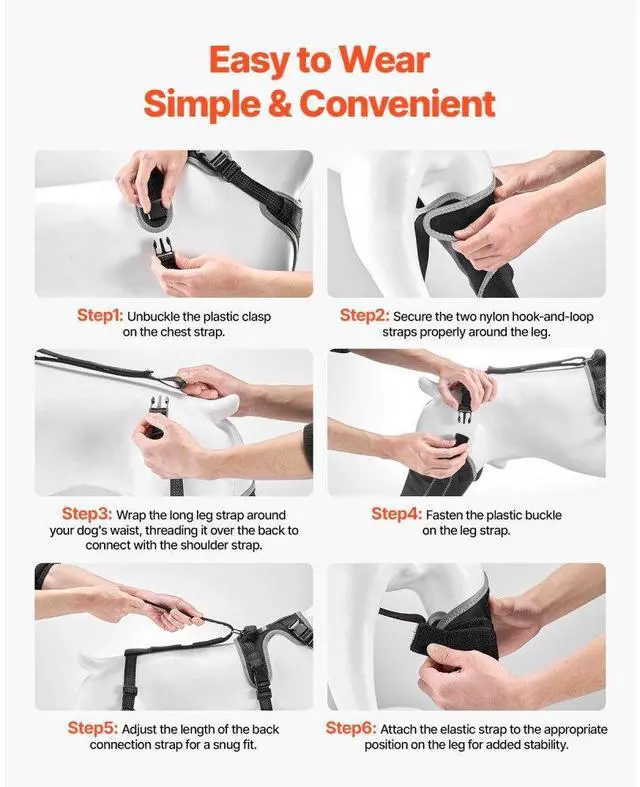 Easy to Wear
Simple & Convenient

Step1: Unbuckle the plastic clasp on the chest strap.

Step2: Secure the two nylon hook-and-loop straps properly around the leg.

Step3: Wrap the long leg strap around your dog's waist, threading it over the back to connect with the shoulder strap.

Step4: Fasten the plastic buckle on the leg strap.

Step5: Adjust the length of the back connection strap for a snug fit.

Step6: Attach the elastic strap to the appropriate position on the leg for added stability.