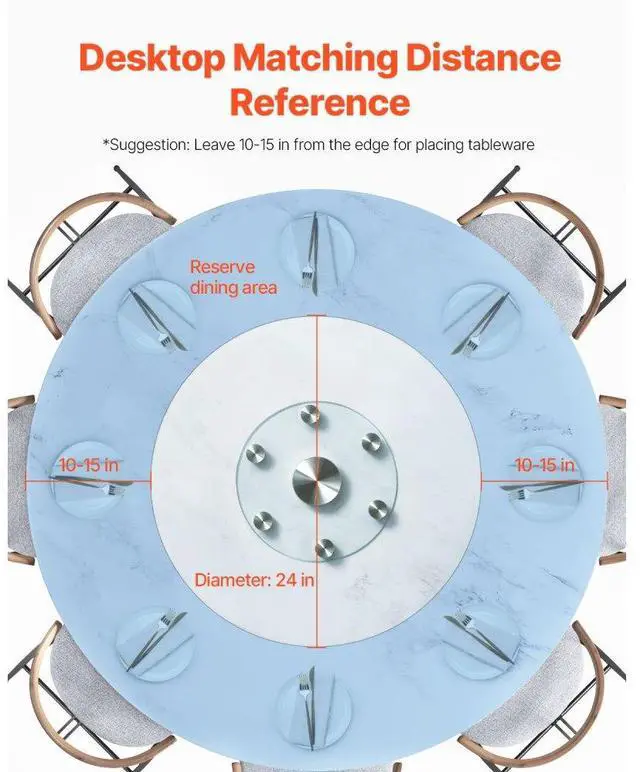 Desktop Matching Distance Reference

*Suggestion: Leave 10-15 in from the edge for placing tableware

Reserve dining area

10-15 in

10-15 in

Diameter: 24 in