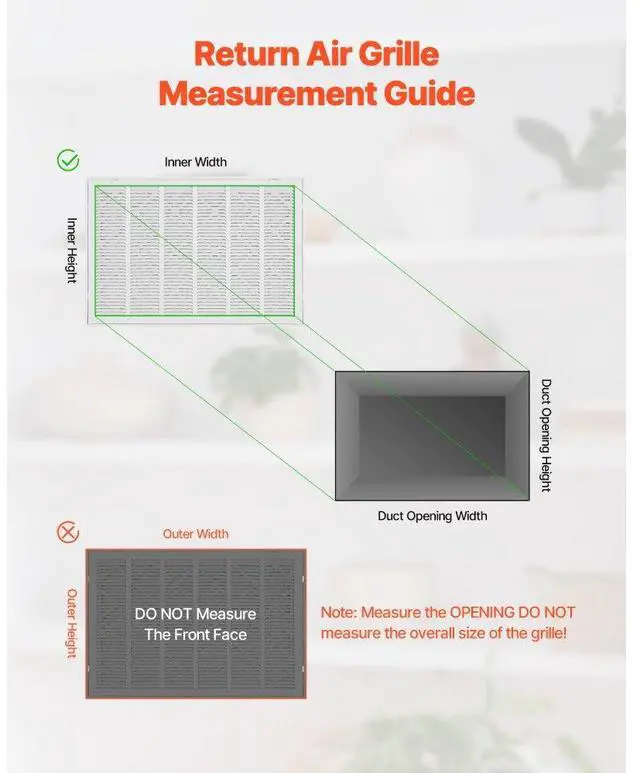 Return Air Grille Measurement Guide

Inner Width

Inner Height

Duct Opening Height

Duct Opening Width

Outer Width

Outer Height

DO NOT Measure The Front Face

Note: Measure the OPENING DO NOT measure the overall size of the grille!