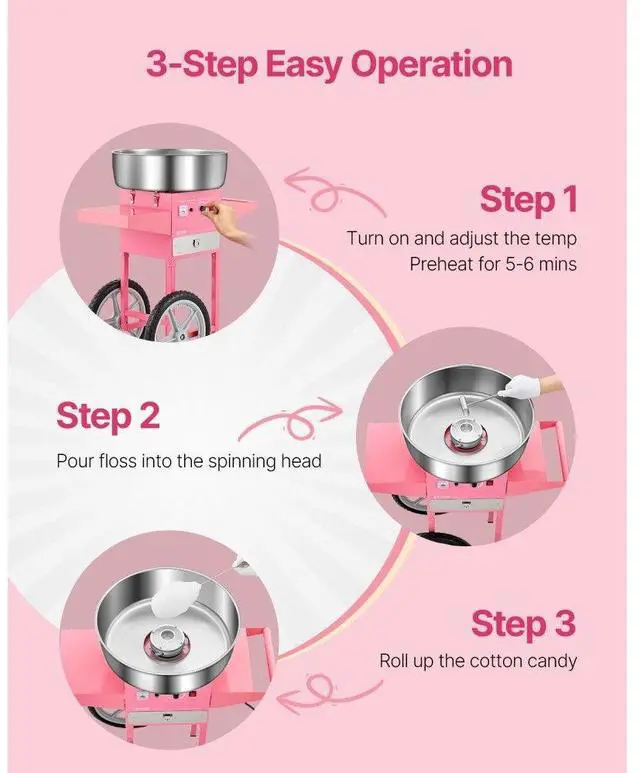 3-Step Easy Operation

Step 1

Turn on and adjust the temp
Preheat for 5-6 mins

Step 2

Pour floss into the spinning head

Step 3

Roll up the cotton candy