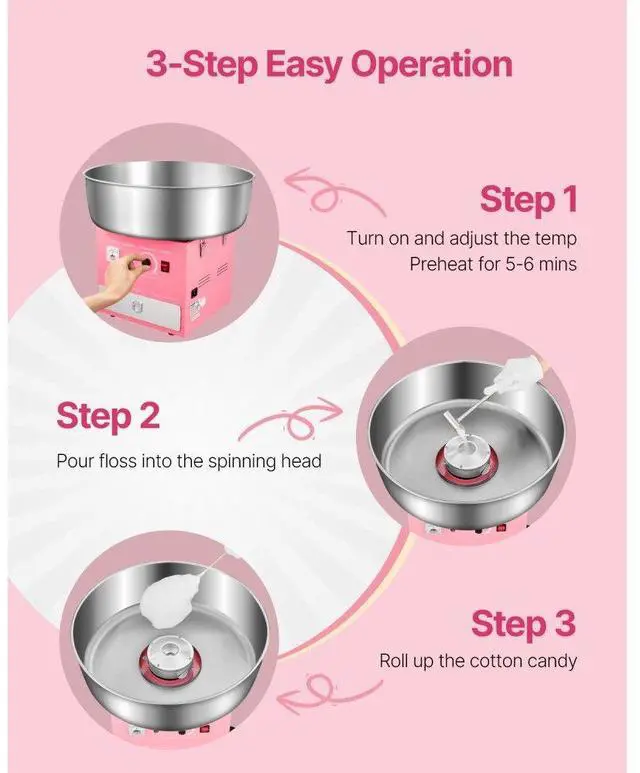 3-Step Easy Operation

Step 1

Turn on and adjust the temp
Preheat for 5-6 mins

Step 2

Pour floss into the spinning head

Step 3

Roll up the cotton candy