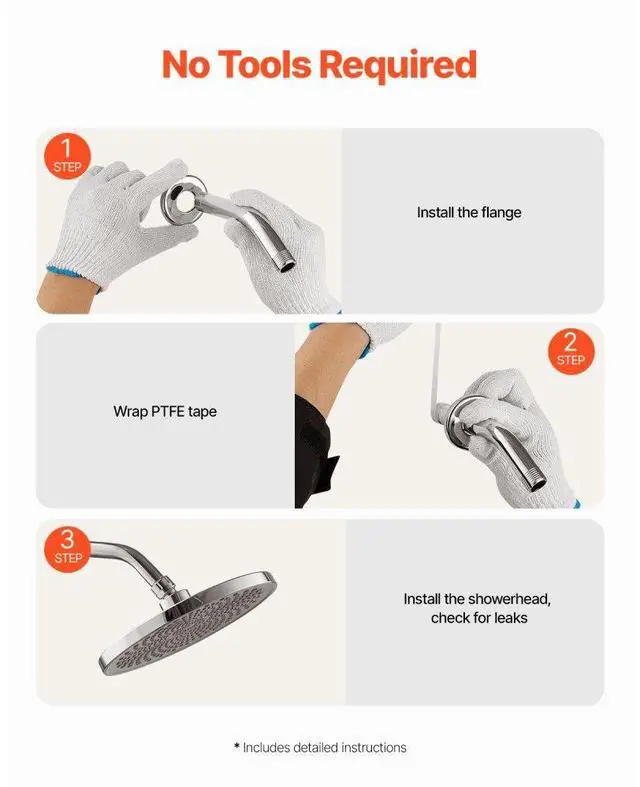 No Tools Required

1
STEP

Install the flange

Wrap PTFE tape

2
STEP

3
STEP

Install the showerhead,
check for leaks

* Includes detailed instructions