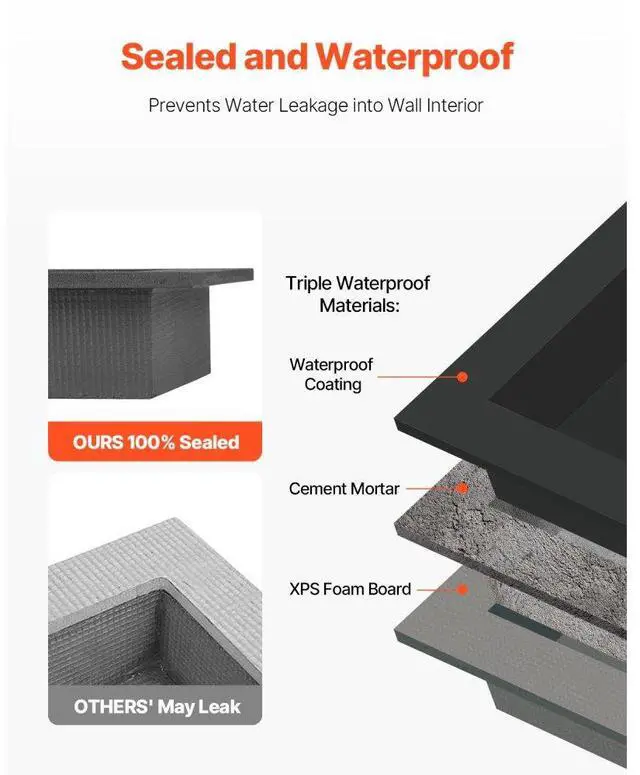 Sealed and Waterproof

Prevents Water Leakage into Wall Interior

OURS 100% Sealed

OTHERS' May Leak

Triple Waterproof Materials:

Waterproof Coating

Cement Mortar

XPS Foam Board