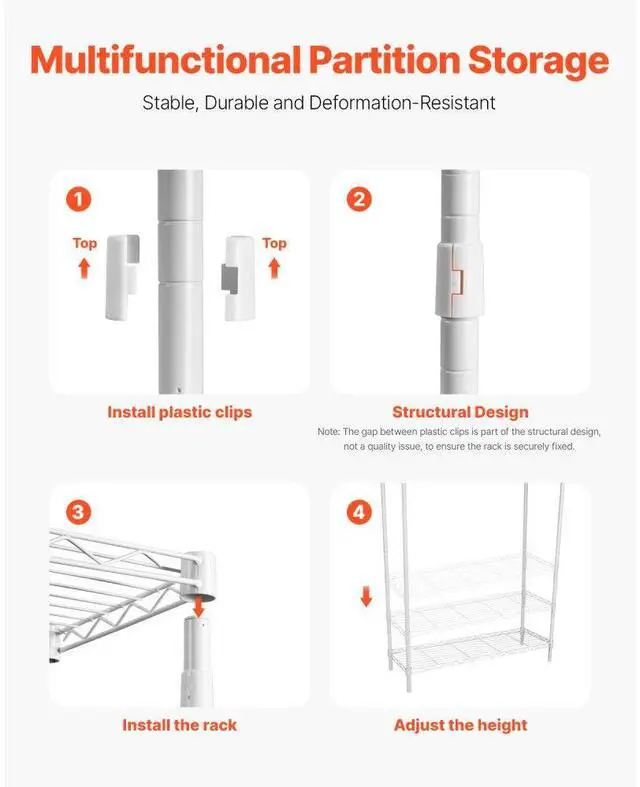 Multifunctional Partition Storage

Stable, Durable and Deformation-Resistant

1

Top

Top

Install plastic clips

2

Structural Design

Note: The gap between plastic clips is part of the structural design, not a quality issue, to ensure the rack is securely fixed.

3

Install the rack

4

Adjust the height