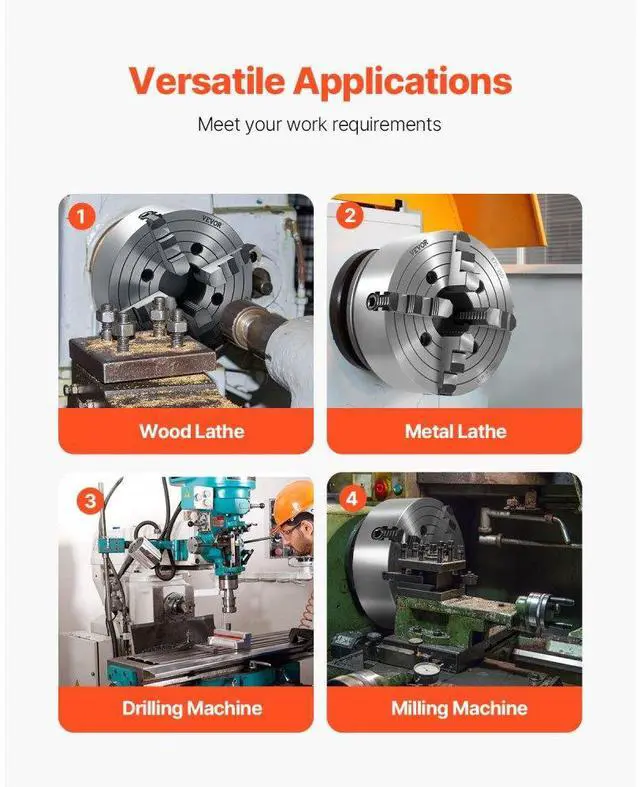 Versatile Applications

Meet your work requirements

1

VEVOR

Wood Lathe

2

VEVOR

Metal Lathe

3

Drilling Machine

4

Milling Machine