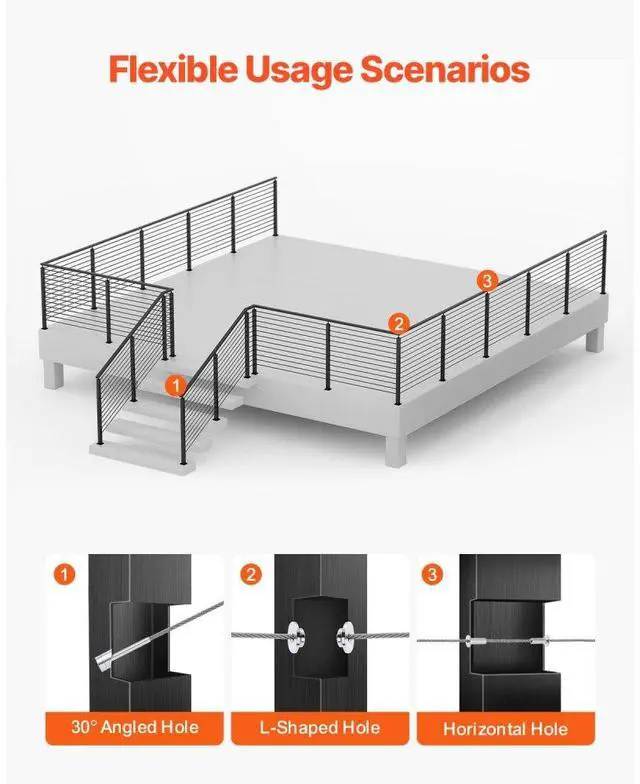 Flexible Usage Scenarios

3

2

1

1

30° Angled Hole

2

L-Shaped Hole

3

Horizontal Hole