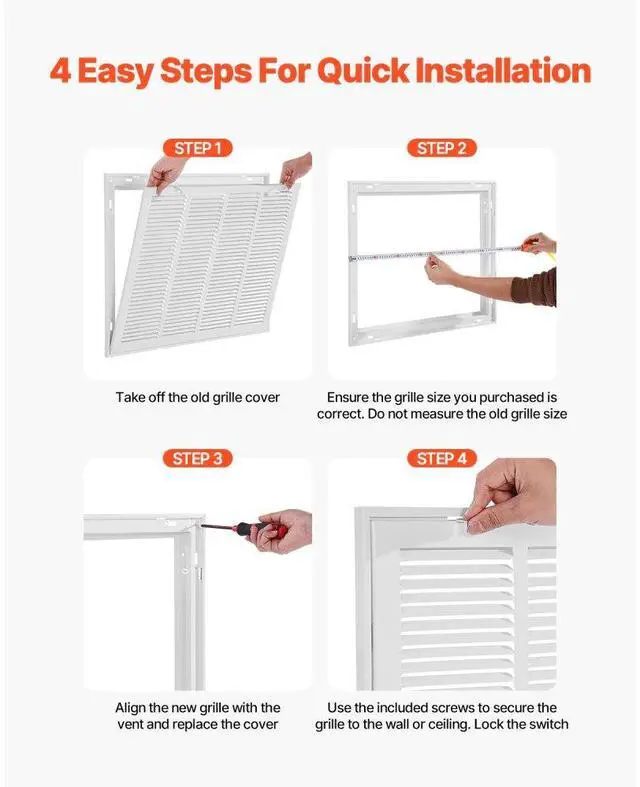 4 Easy Steps For Quick Installation

STEP 1

Take off the old grille cover

STEP 2

Ensure the grille size you purchased is correct. Do not measure the old grille size

STEP 3

Align the new grille with the vent and replace the cover

STEP 4

Use the included screws to secure the grille to the wall or ceiling. Lock the switch