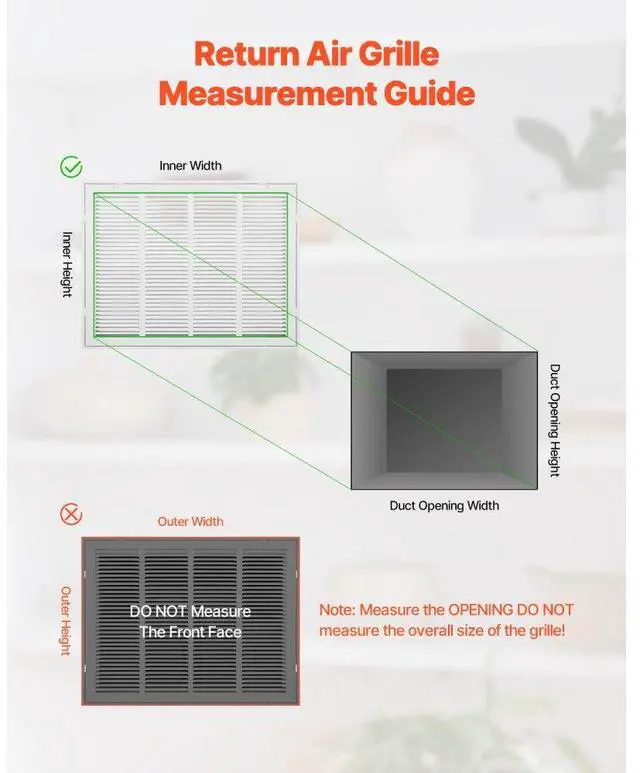 Return Air Grille Measurement Guide

Inner Width

Inner Height

Duct Opening Height

Duct Opening Width

Outer Width

Outer Height

DO NOT Measure The Front Face

Note: Measure the OPENING DO NOT measure the overall size of the grille!