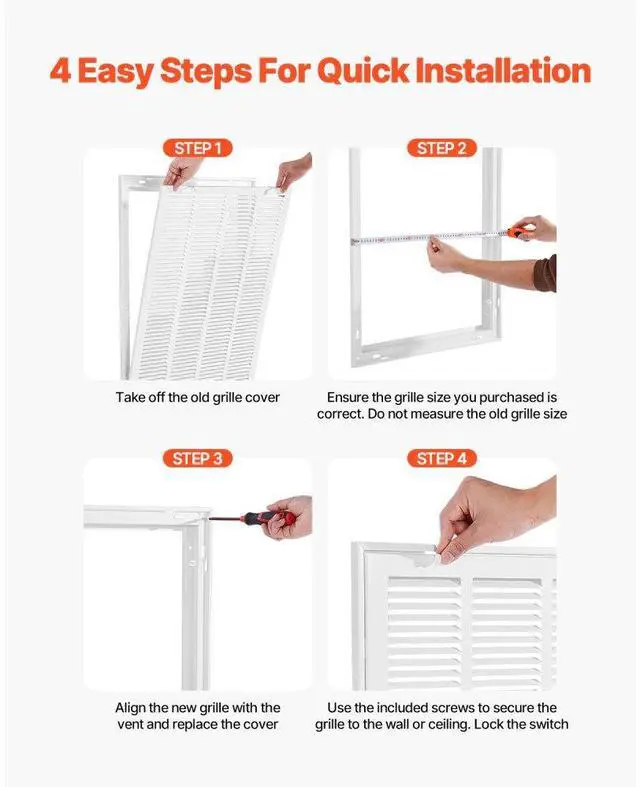 4 Easy Steps For Quick Installation

STEP 1

Take off the old grille cover

STEP 2

Ensure the grille size you purchased is correct. Do not measure the old grille size

STEP 3

Align the new grille with the vent and replace the cover

STEP 4

Use the included screws to secure the grille to the wall or ceiling. Lock the switch