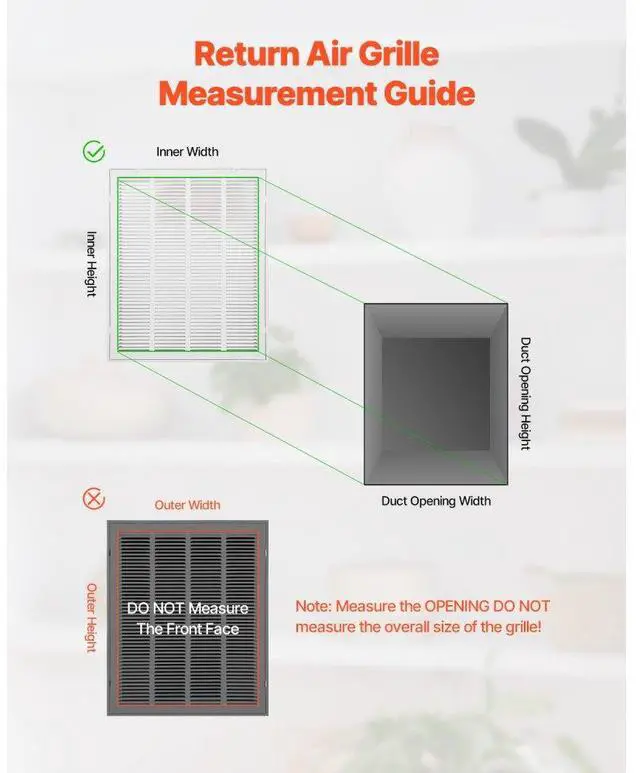 Return Air Grille
Measurement Guide

Inner Width

Inner Height

Duct Opening Height

Duct Opening Width

Outer Width

Outer Height

DO NOT Measure
The Front Face

Note: Measure the OPENING DO NOT measure the overall size of the grille!