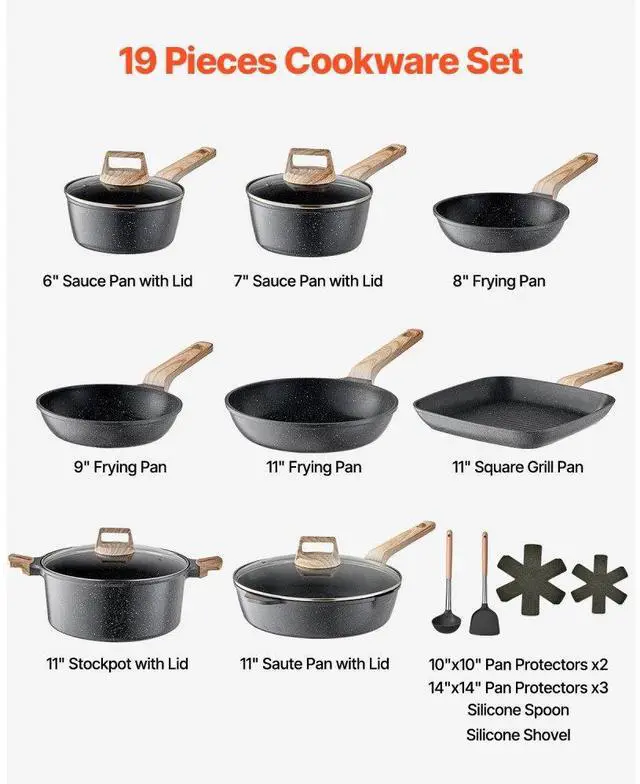 19 Pieces Cookware Set

6" Sauce Pan with Lid

7" Sauce Pan with Lid

8" Frying Pan

9" Frying Pan

11" Frying Pan

11" Square Grill Pan

11" Stockpot with Lid

11" Saute Pan with Lid

10"x10" Pan Protectors x2
14"x14" Pan Protectors x3
Silicone Spoon
Silicone Shovel