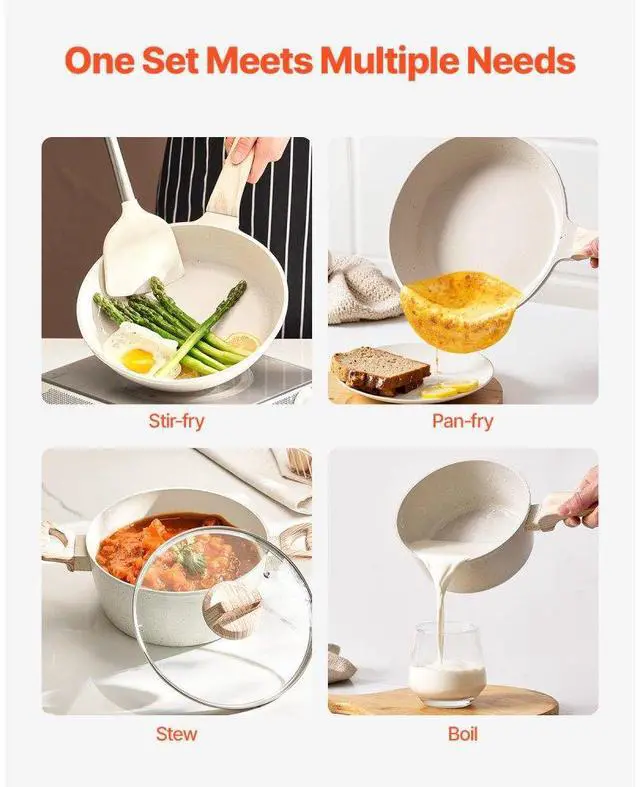 One Set Meets Multiple Needs

Stir-fry

Pan-fry

Stew

Boil