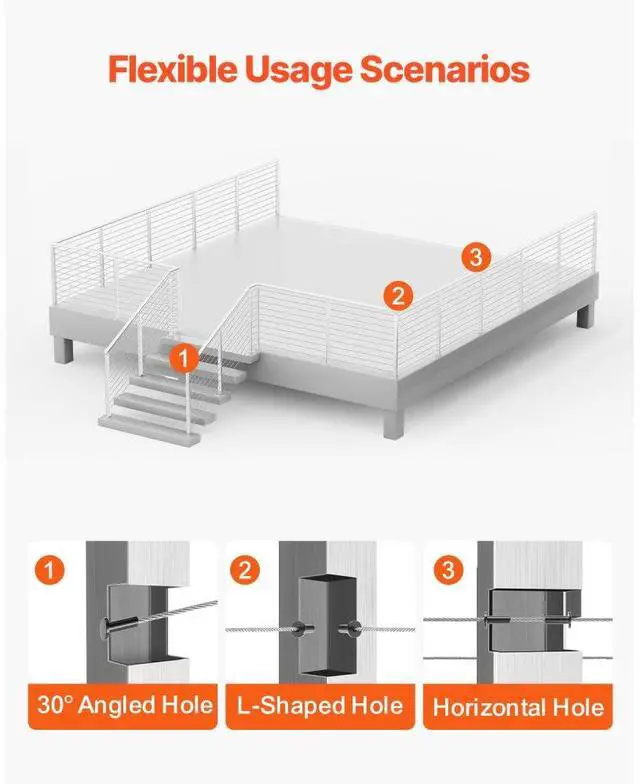 Flexible Usage Scenarios

3

2

1

1

30° Angled Hole

2

L-Shaped Hole

3

Horizontal Hole