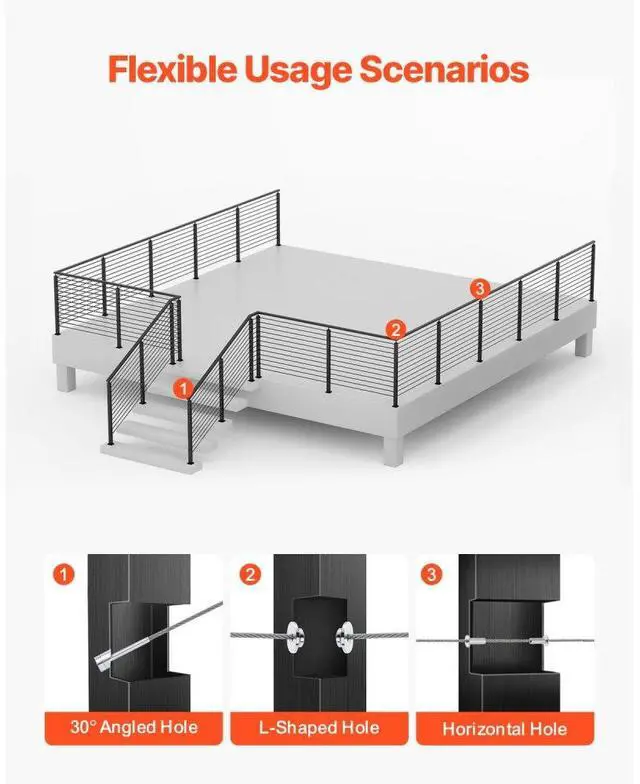 Flexible Usage Scenarios

3
2
1

1
30° Angled Hole

2
L-Shaped Hole

3
Horizontal Hole