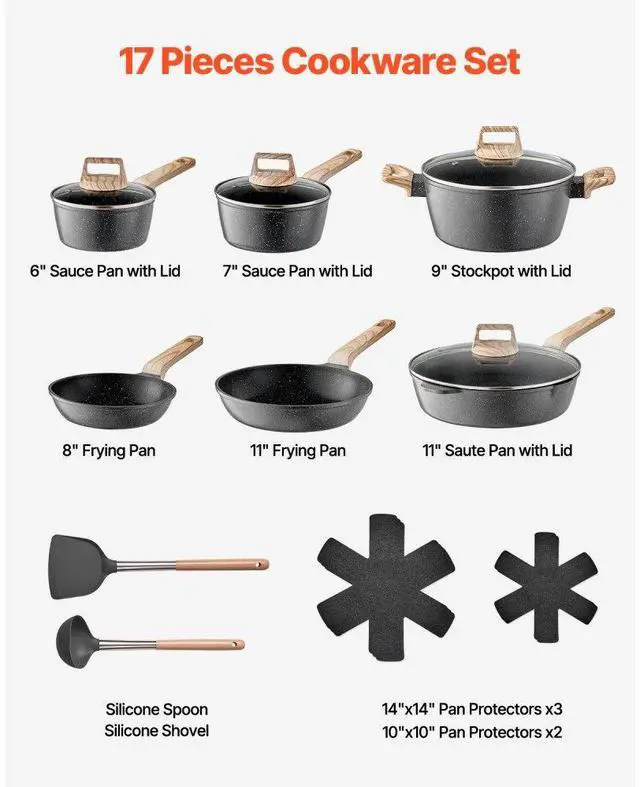 17 Pieces Cookware Set

6" Sauce Pan with Lid

7" Sauce Pan with Lid

9" Stockpot with Lid

8" Frying Pan

11" Frying Pan

11" Saute Pan with Lid

Silicone Spoon
Silicone Shovel

14"x14" Pan Protectors x3
10"x10" Pan Protectors x2