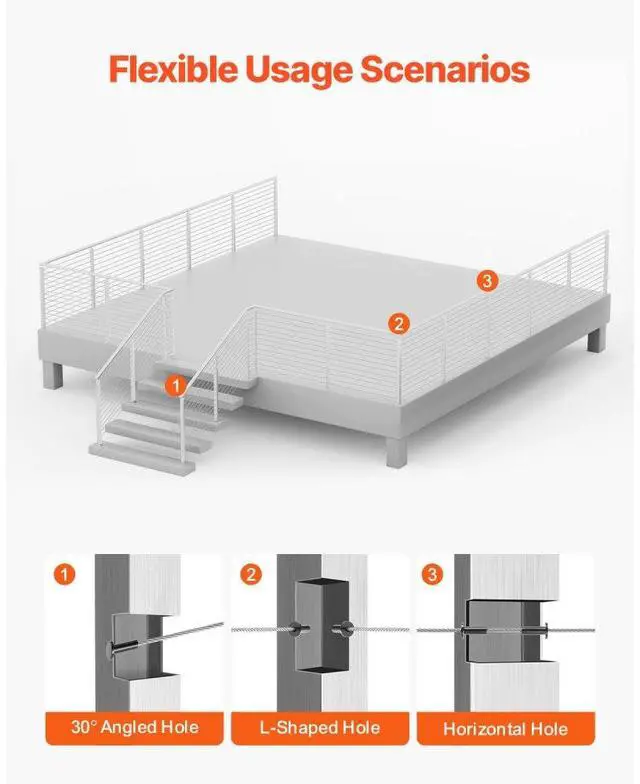 Flexible Usage Scenarios

3

2

1

1

2

3

30° Angled Hole

L-Shaped Hole

Horizontal Hole