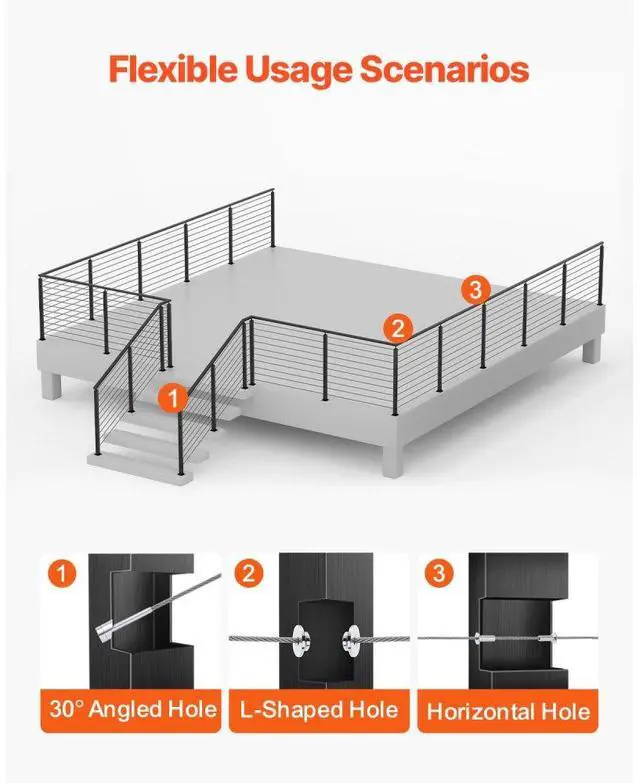 Flexible Usage Scenarios

3

2

1

1

30° Angled Hole

2

L-Shaped Hole

3

Horizontal Hole