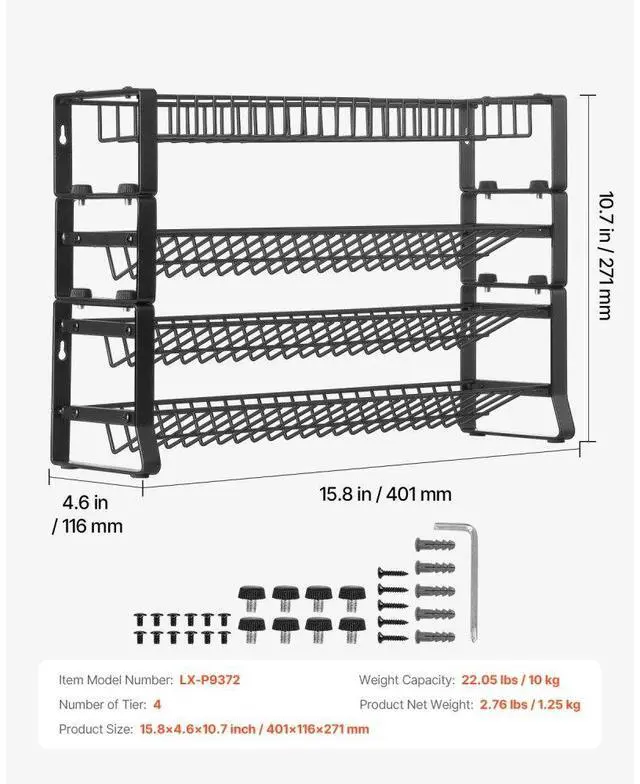 10.7 in / 271 mm

4.6 in / 116 mm

15.8 in / 401 mm

Item Model Number: LX-P9372
Number of Tier: 4
Product Size: 15.8×4.6×10.7 inch / 401×116×271 mm
Weight Capacity: 22.05 lbs / 10 kg
Product Net Weight: 2.76 lbs / 1.25 kg