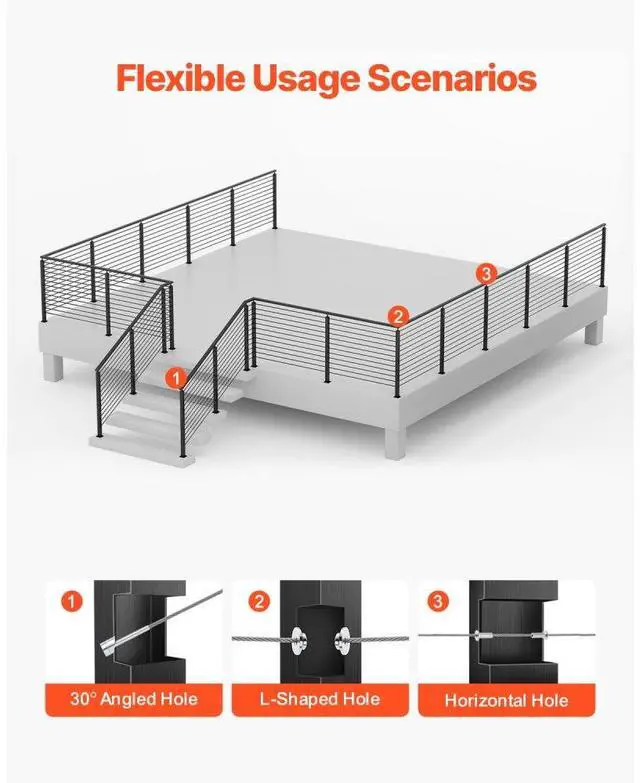 Flexible Usage Scenarios

3
2
1

1
30° Angled Hole

2
L-Shaped Hole

3
Horizontal Hole