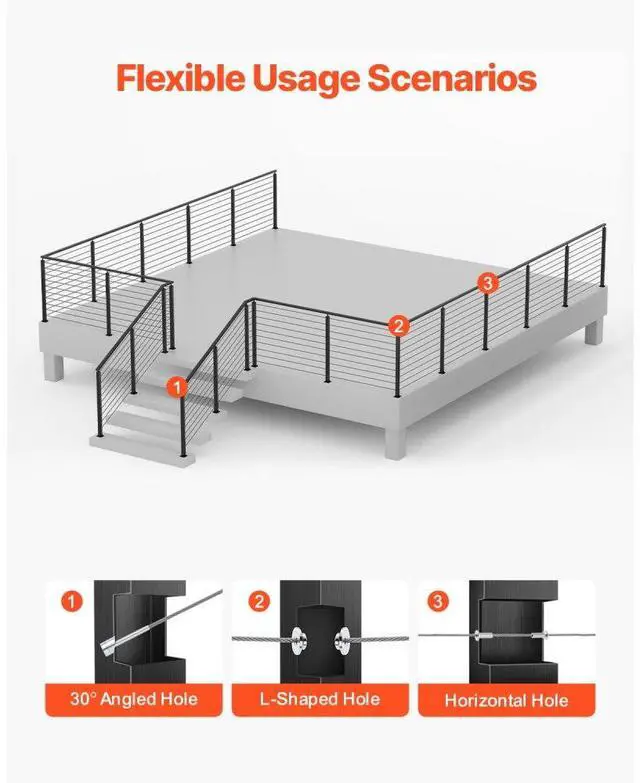 Flexible Usage Scenarios

3

2

1

1

30° Angled Hole

2

L-Shaped Hole

3

Horizontal Hole