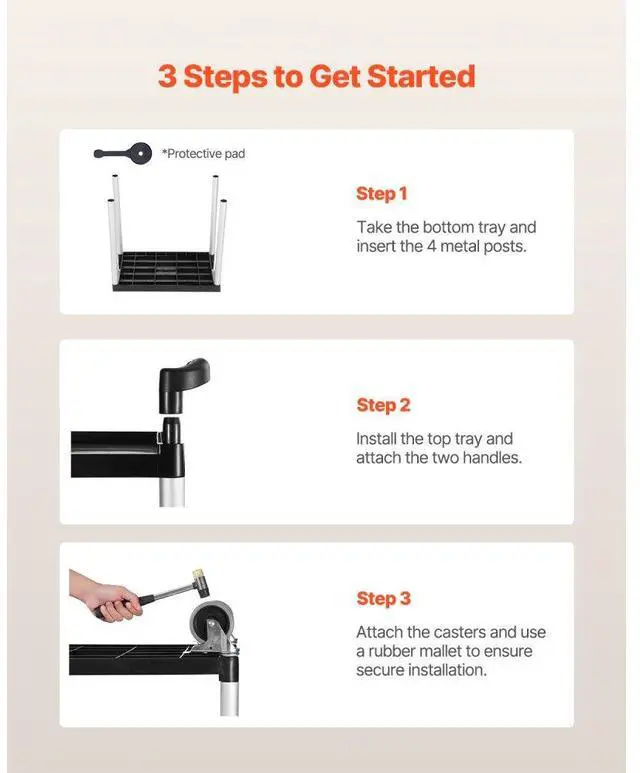 3 Steps to Get Started

*Protective pad

Step 1

Take the bottom tray and insert the 4 metal posts.

Step 2

Install the top tray and attach the two handles.

Step 3

Attach the casters and use a rubber mallet to ensure secure installation.